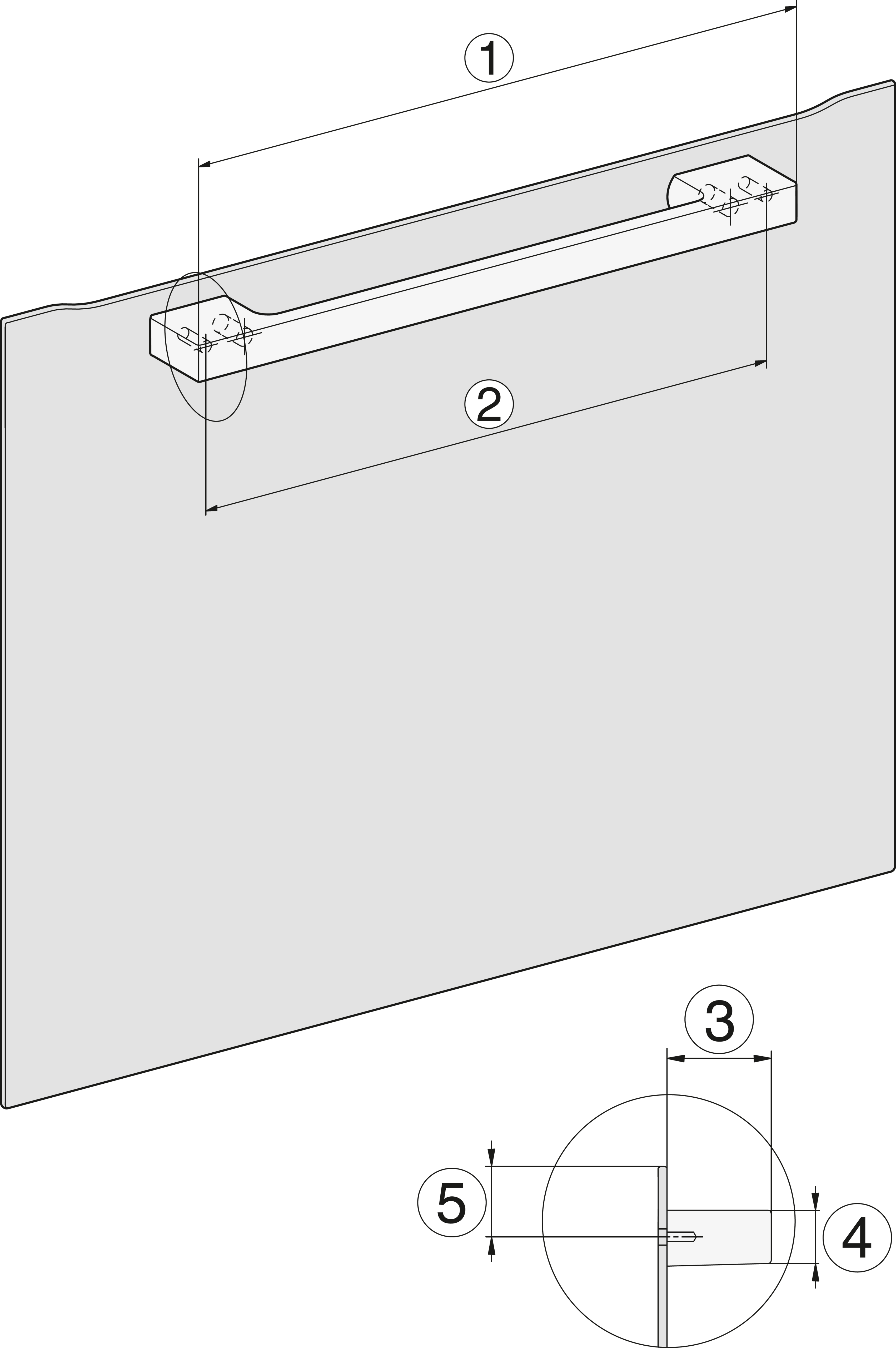 1
2
3
5
4