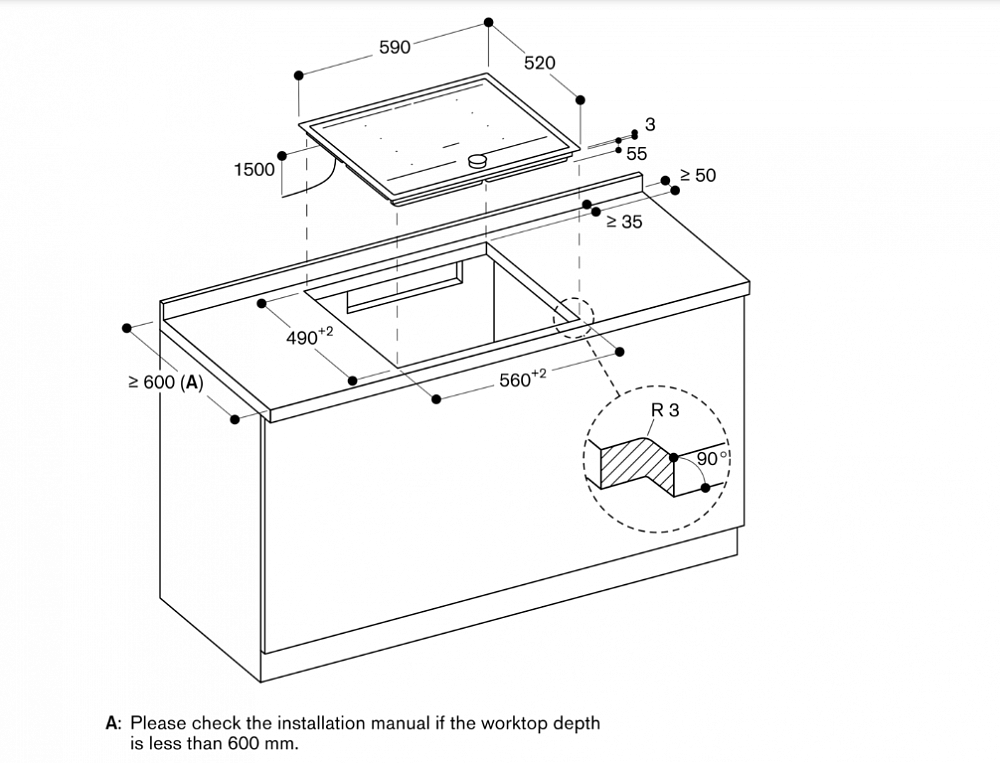 590

520

3

55

1500

≥ 50

≥ 35

$490^{+2}$

≥ 600 (A)

$560^{+2}$

R 3

90°

A: Please check the installation manual if the worktop depth is less than 600 mm.