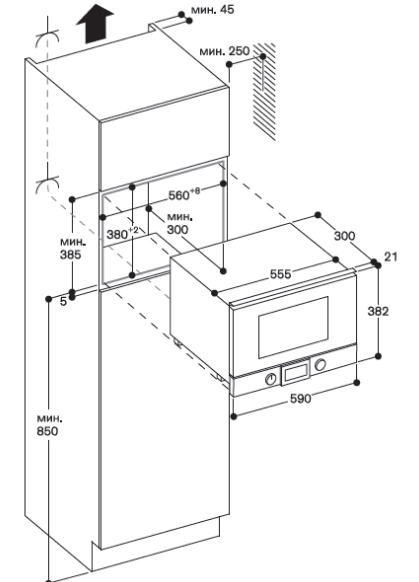 мин. 45
мин. 250
$560^{+8}$
мин. 300
$380^{+2}$
мин. 385
5
300
21
555
382
590
мин. 850